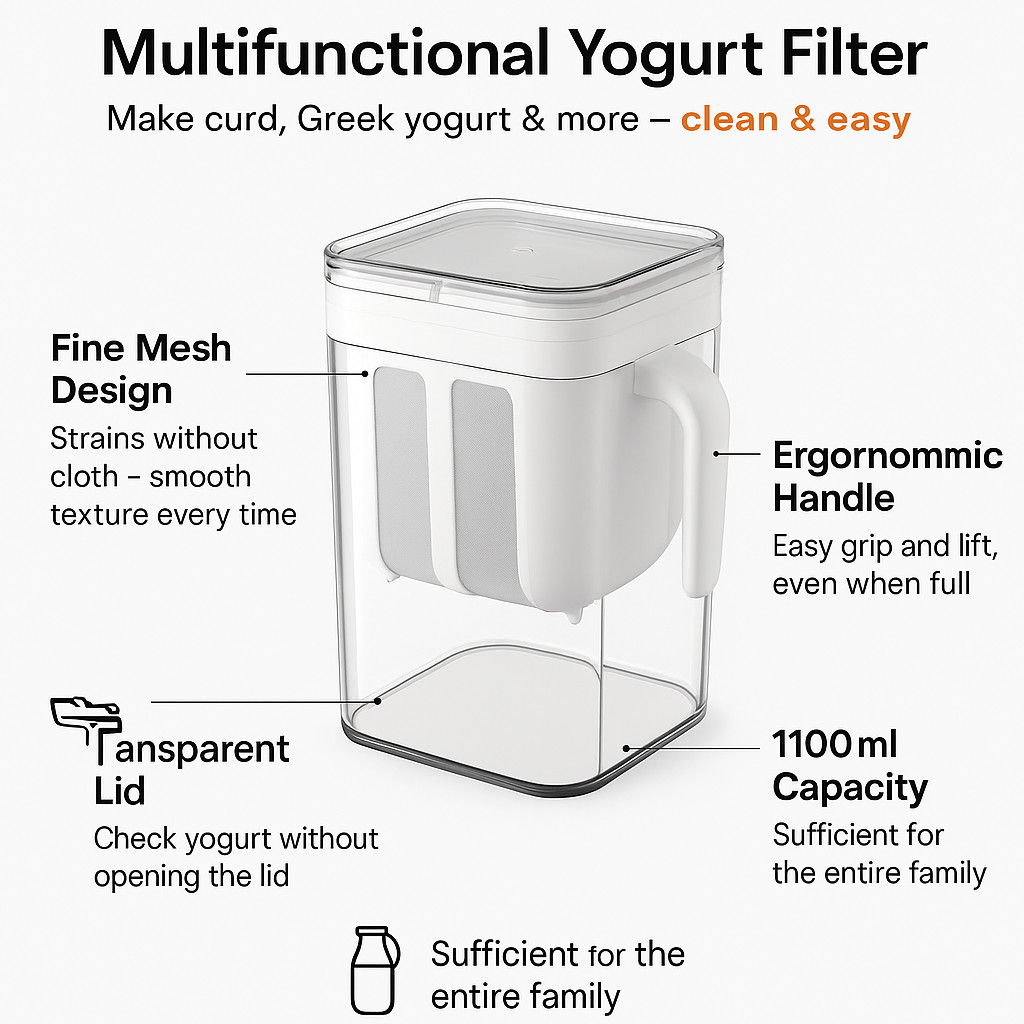 Multifunctional Yogurt Filter

Make curd, Greek yogurt & more – clean & easy

Fine Mesh Design

Strains without cloth - smooth texture every time

Ergornommic Handle

Easy grip and lift, even when full

Tansparent Lid

Check yogurt without opening the lid

1100 ml Capacity

Sufficient for the entire family

Sufficient for the entire family