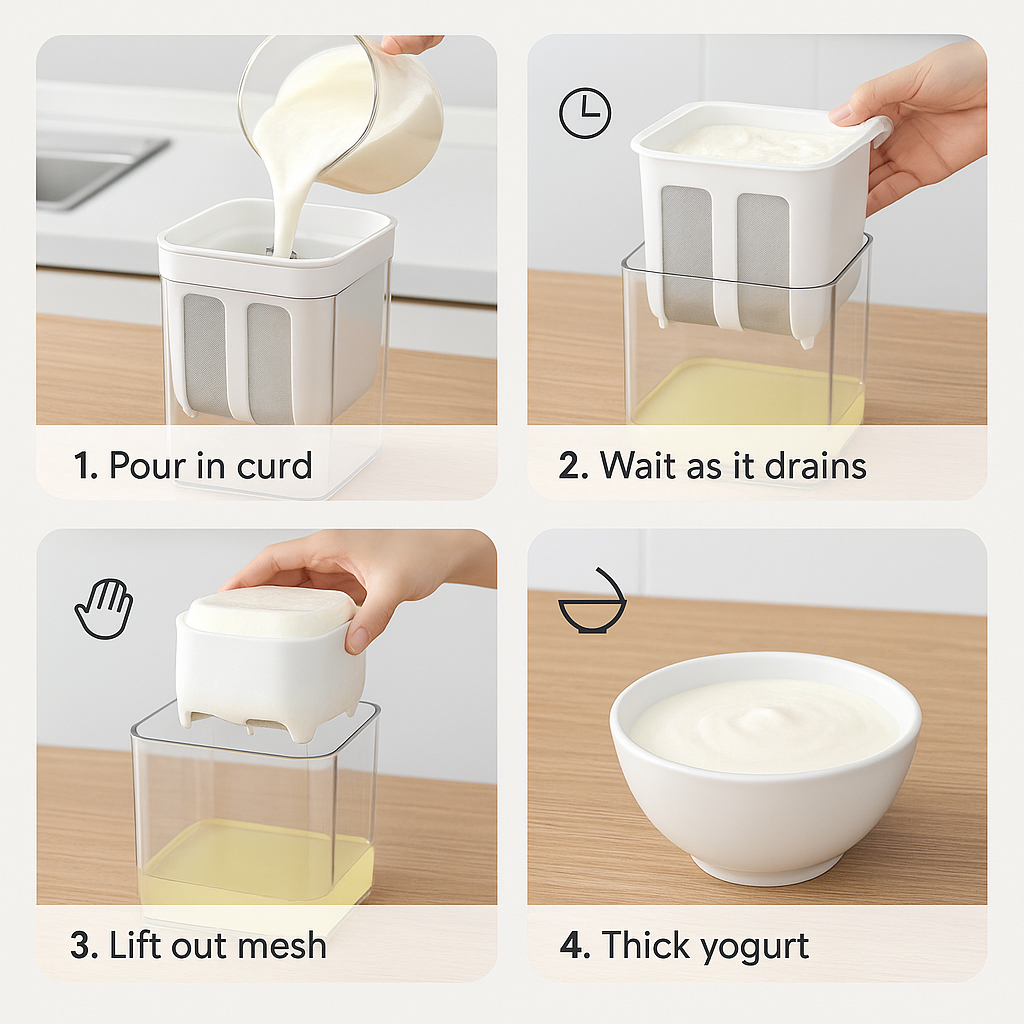 1. Pour in curd

2. Wait as it drains

3. Lift out mesh

4. Thick yogurt